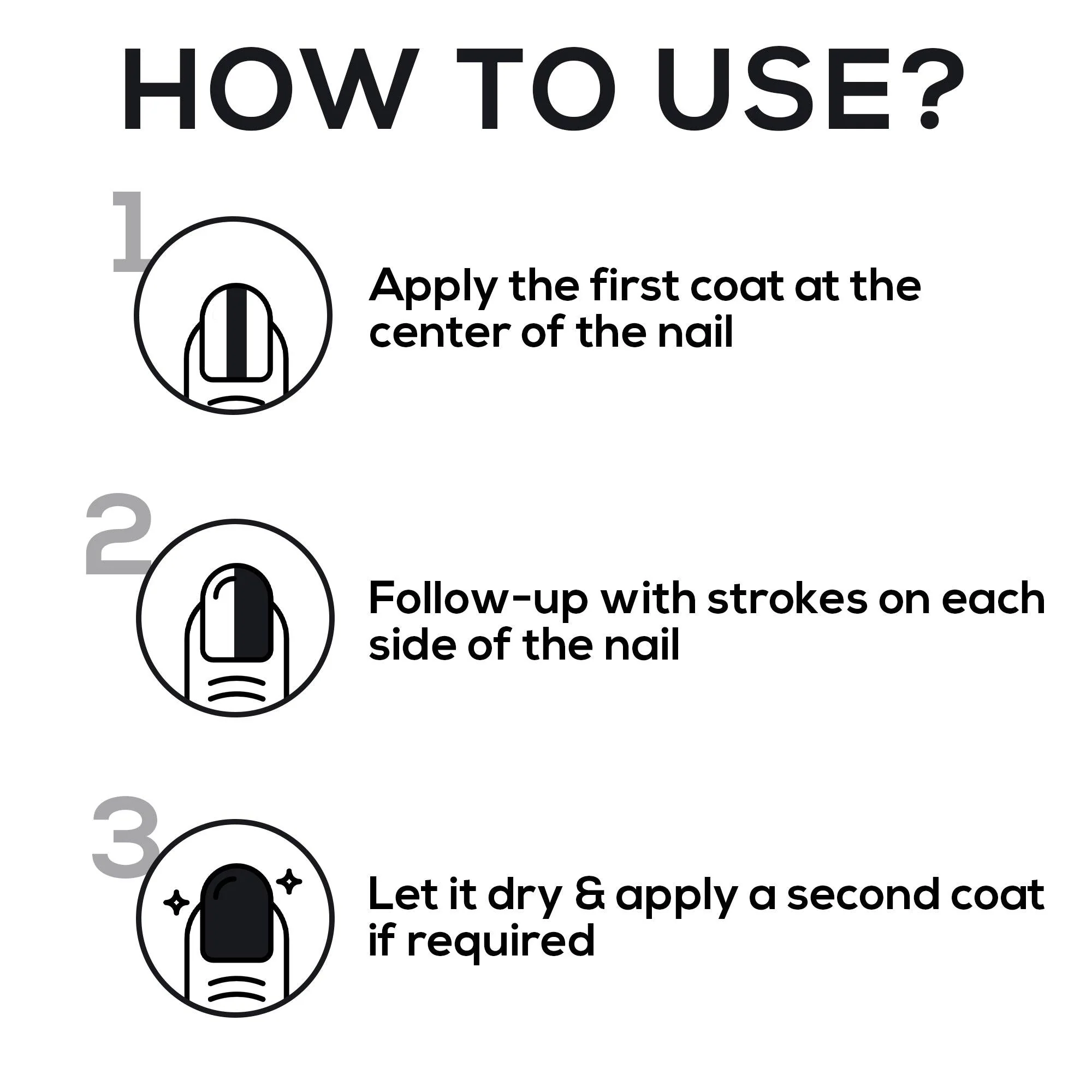 HOW TO USE?

1

Apply the first coat at the center of the nail

2

Follow-up with strokes on each side of the nail

3

Let it dry & apply a second coat if required